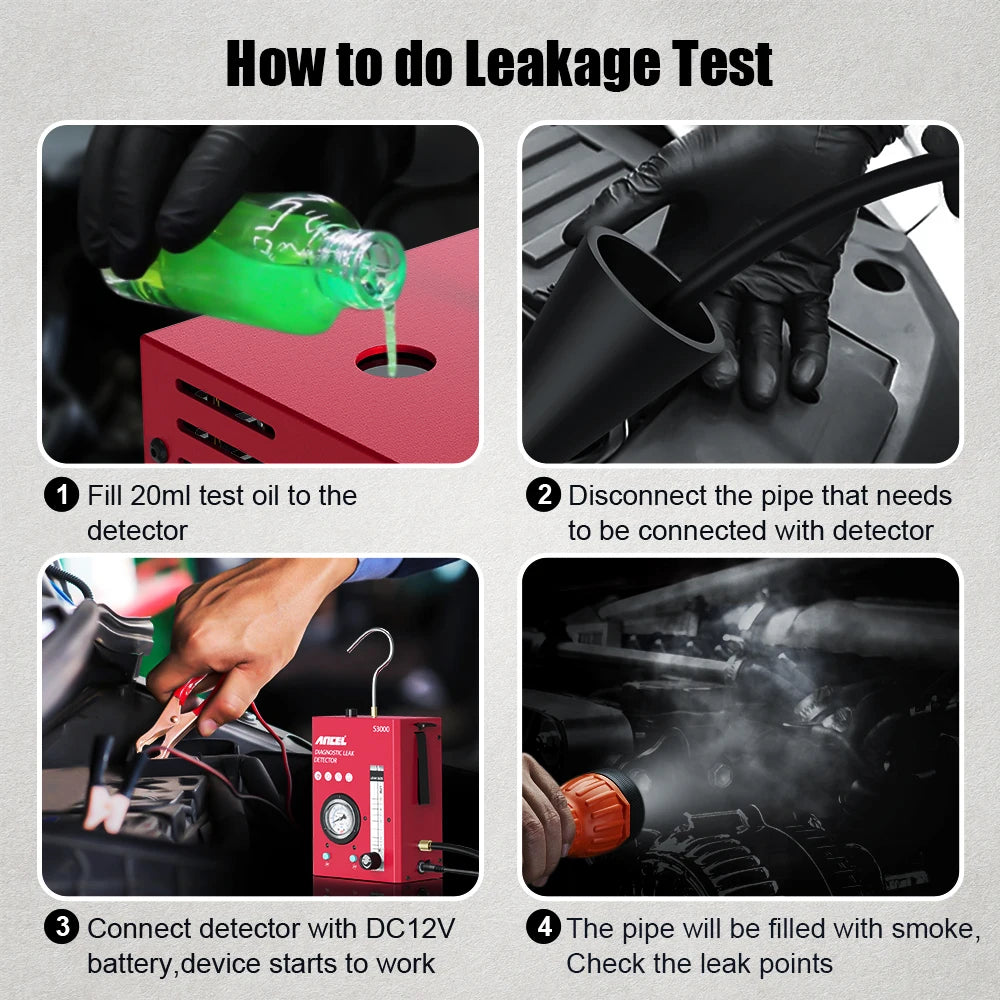 How to do Leakage Test

1 Fill 20ml test oil to the detector

2 Disconnect the pipe that needs to be connected with detector

ANCEL S3000 DIAGNOSTIC LEAK DETECTOR

3 Connect detector with DC12V battery,device starts to work

4 The pipe will be filled with smoke, Check the leak points